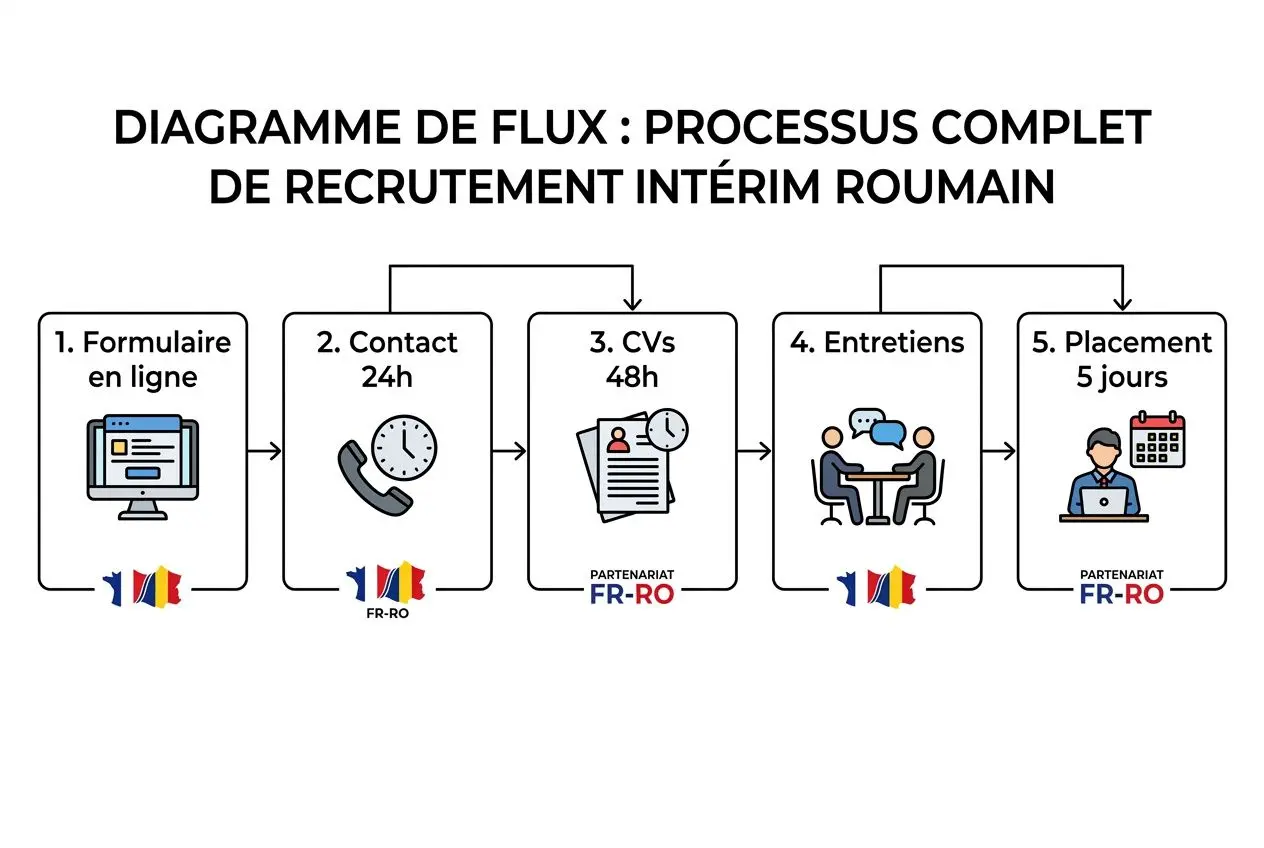 DIAGRAMME DE FLUX : PROCESSUS COMPLET DE RECRUTEMENT INTÉRIM ROUMAIN

1. Formulaire en ligne

2. Contact 24h

FR-RO

3. CVs 48h

PARTENARIAT FR-RO

4. Entretiens

5. Placement 5 jours

PARTENARIAT FR-RO